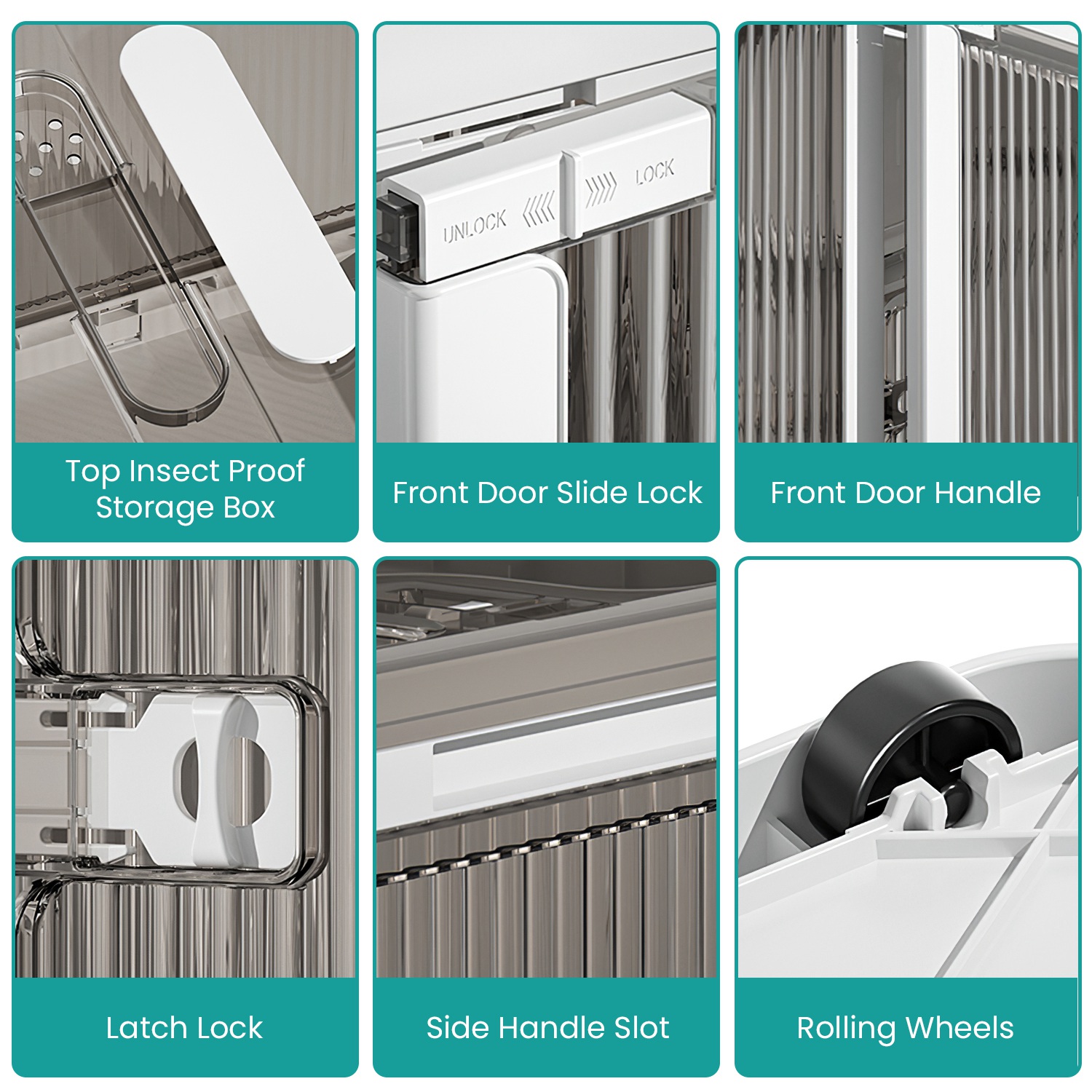 Top Insect Proof Storage Box

UNLOCK LOCK

Front Door Slide Lock

Front Door Handle

Latch Lock

Side Handle Slot

Rolling Wheels