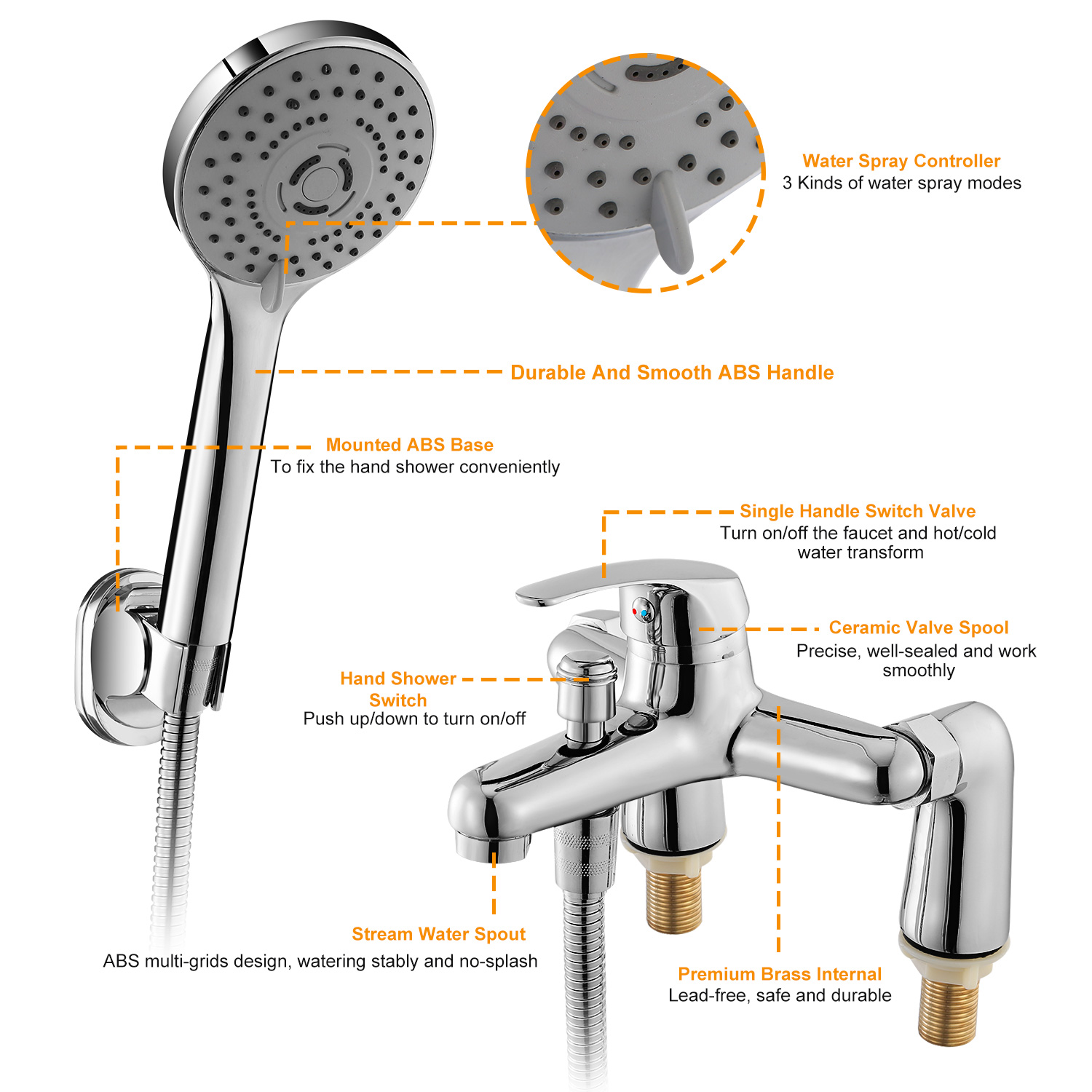 Water Spray Controller
3 Kinds of water spray modes

Durable And Smooth ABS Handle

Mounted ABS Base
To fix the hand shower conveniently

Single Handle Switch Valve
Turn on/off the faucet and hot/cold water transform

Ceramic Valve Spool
Precise, well-sealed and work smoothly

Hand Shower Switch
Push up/down to turn on/off

Stream Water Spout
ABS multi-grids design, watering stably and no-splash

Premium Brass Internal
Lead-free, safe and durable