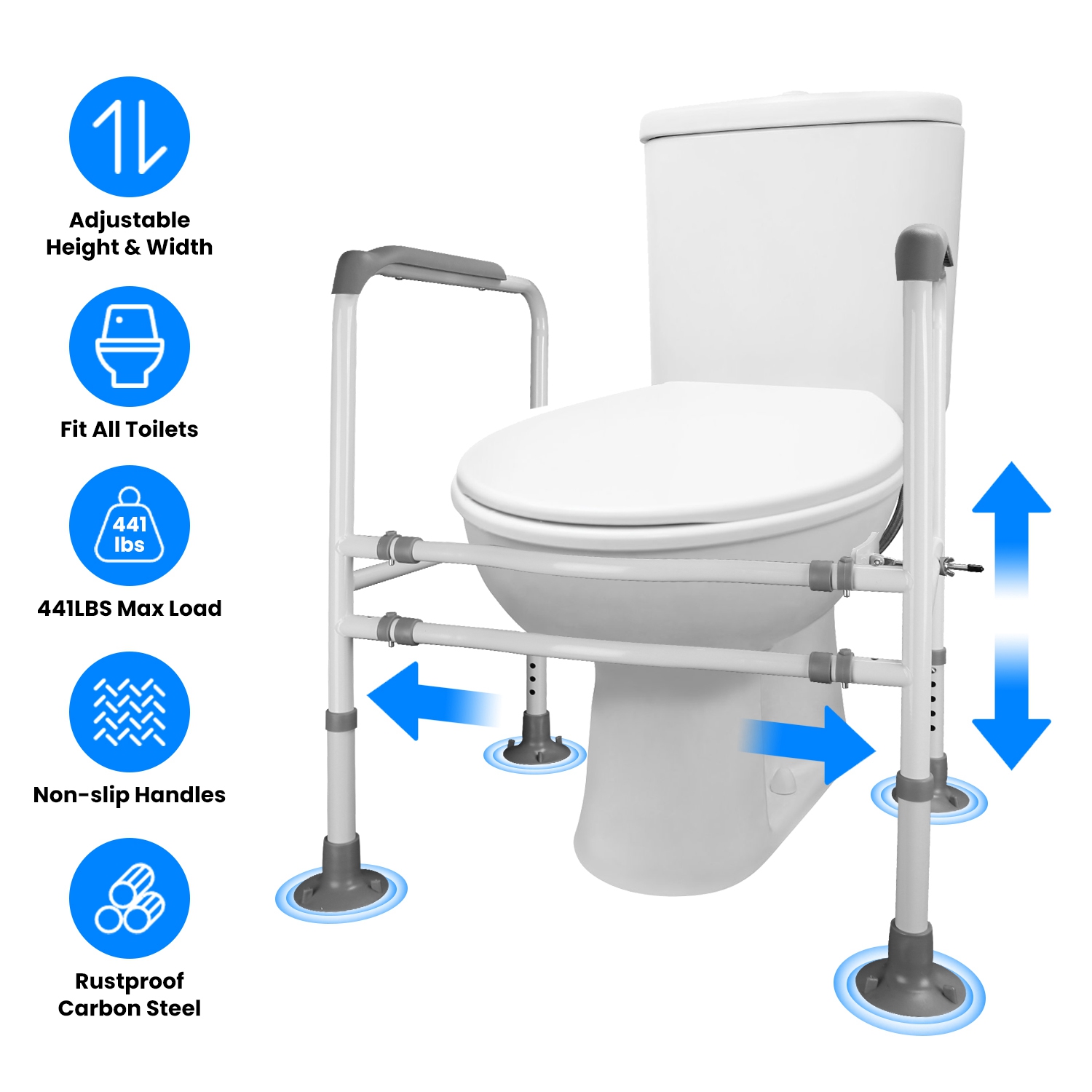 Adjustable Height & Width

Fit All Toilets

441 lbs

441LBS Max Load

Non-slip Handles

Rustproof Carbon Steel